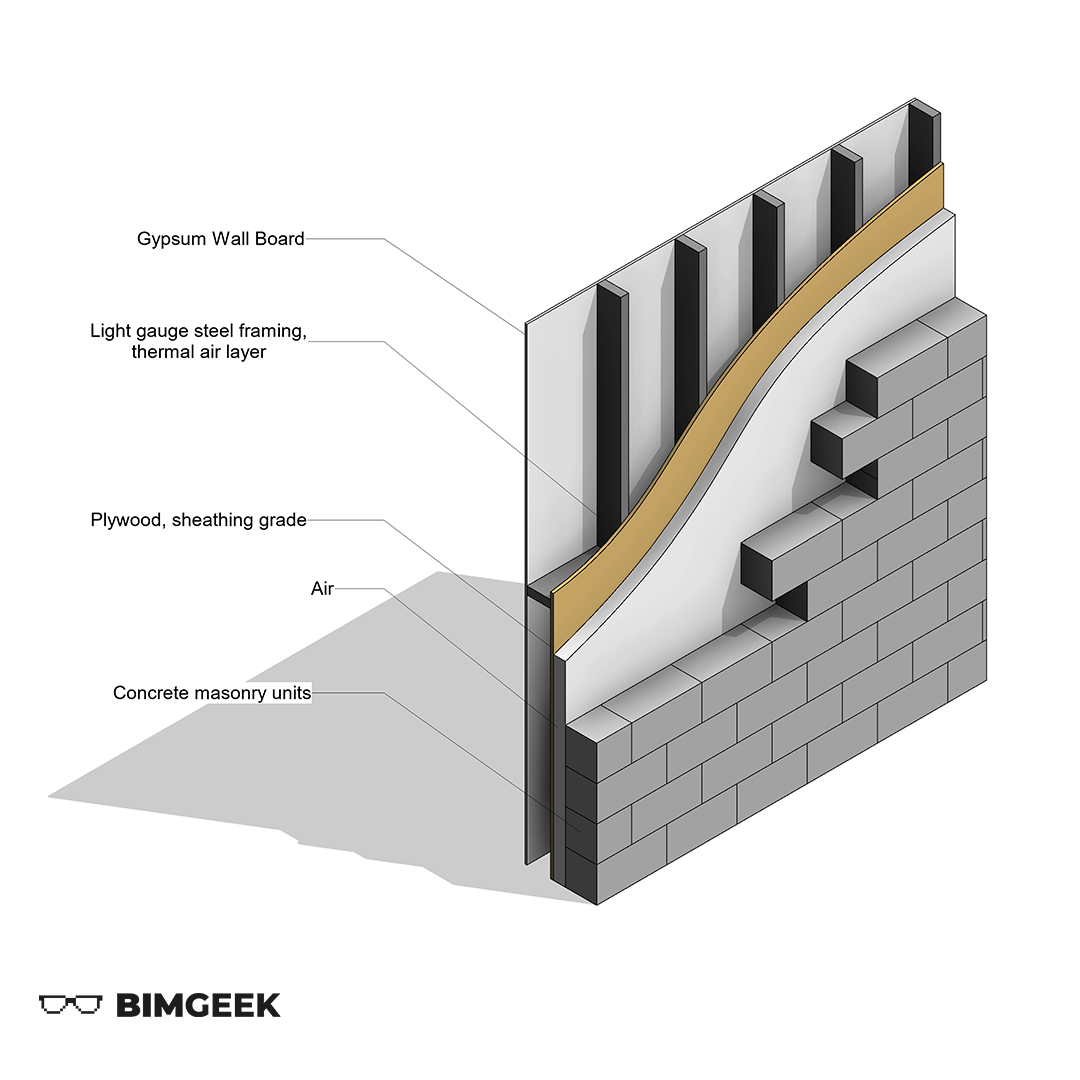 Gypsum Wall Board

Light gauge steel framing, thermal air layer

Plywood, sheathing grade

Air

Concrete masonry units

BIMGEEK